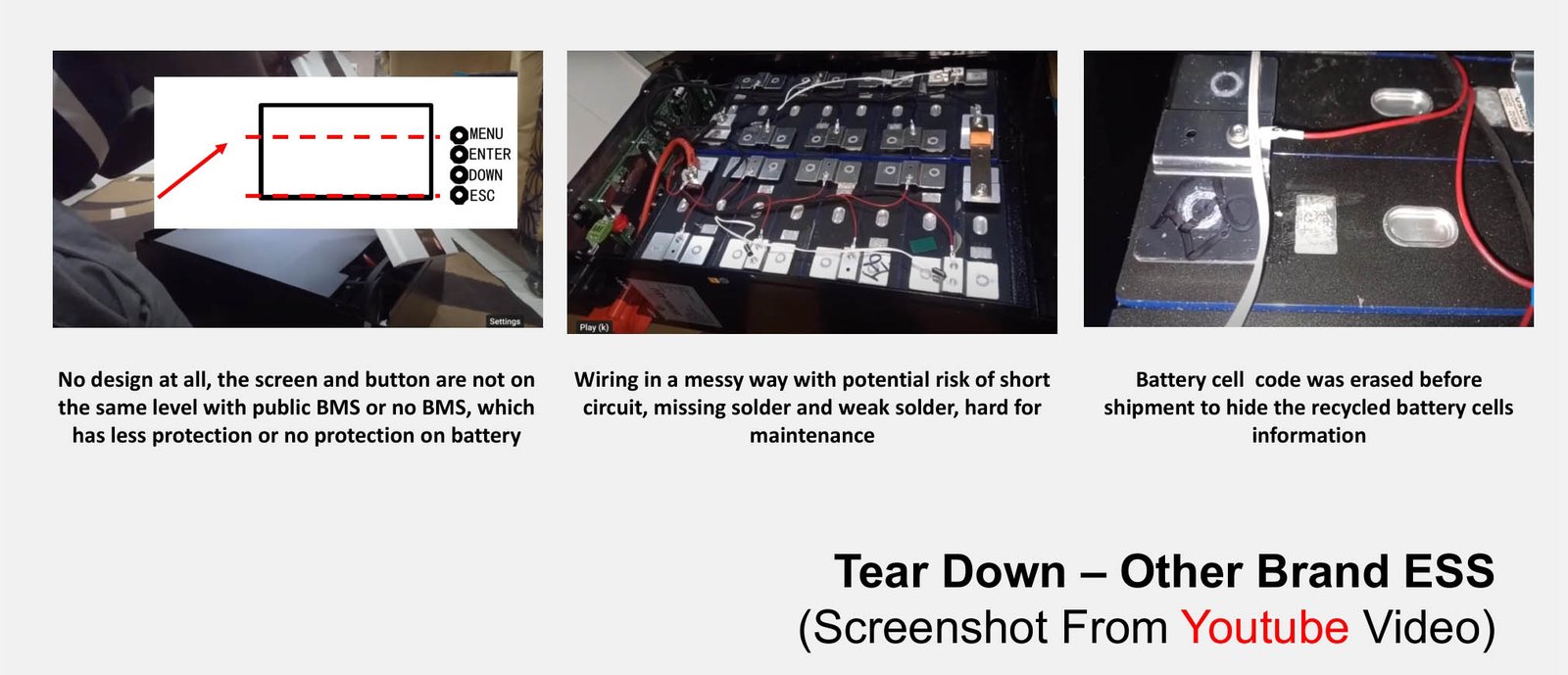 MENU
ENTER
DOWN
ESC

Settings

Play (k)

No design at all, the screen and button are not on the same level with public BMS or no BMS, which has less protection or no protection on battery

Wiring in a messy way with potential risk of short circuit, missing solder and weak solder, hard for maintenance

Battery cell code was erased before shipment to hide the recycled battery cells information

Tear Down – Other Brand ESS
(Screenshot From Youtube Video)